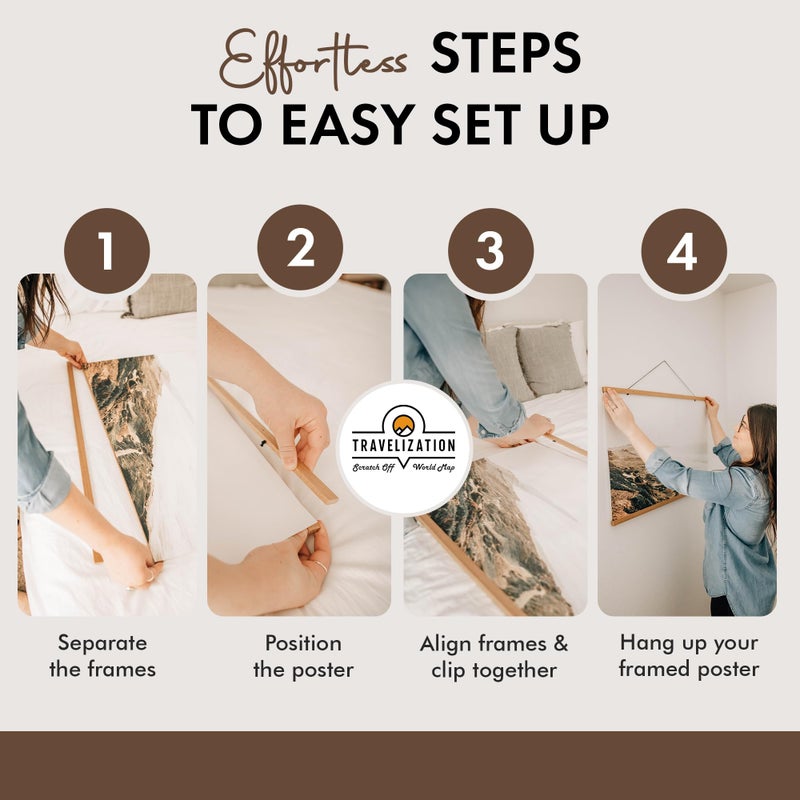 Effortless STEPS TO EASY SET UP

1

2

3

4

TRAVELIZATION
Scratch Off World Map

Separate the frames

Position the poster

Align frames & clip together

Hang up your framed poster